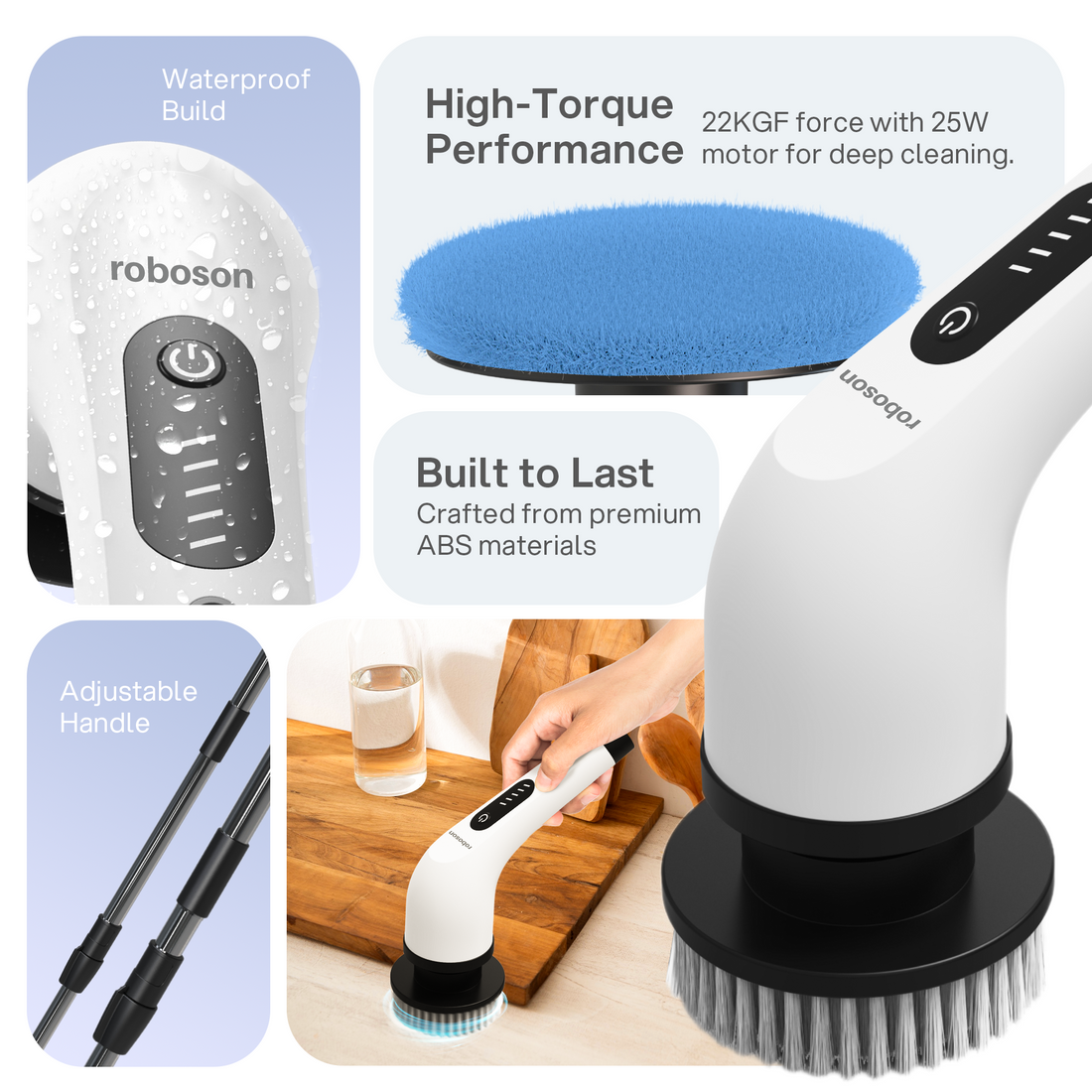 Waterproof Build

roboson

High-Torque Performance

22KGF force with 25W motor for deep cleaning.

roboson

Built to Last

Crafted from premium ABS materials

Adjustable Handle

roboson